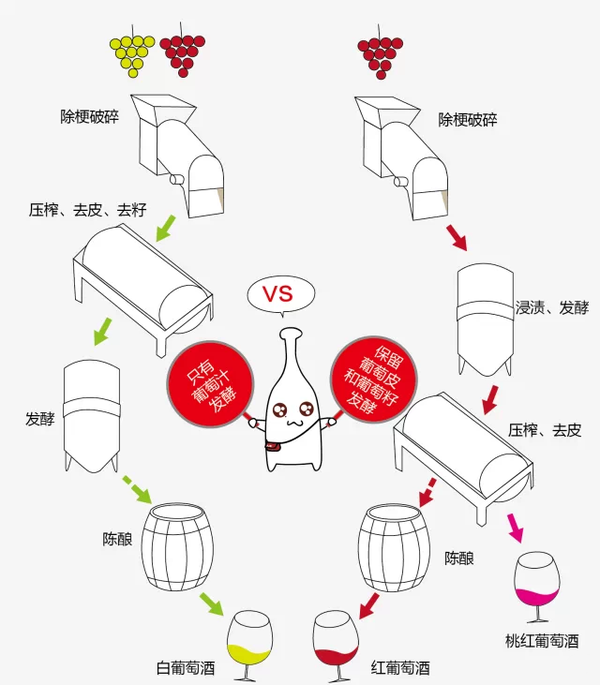 除梗破碎

压榨、去皮、去籽

发酵

陈酿

白葡萄酒

VS

只有葡萄汁发酵

保留葡萄皮和葡萄籽发酵

除梗破碎

浸渍、发酵

压榨、去皮

陈酿

红葡萄酒

桃红葡萄酒